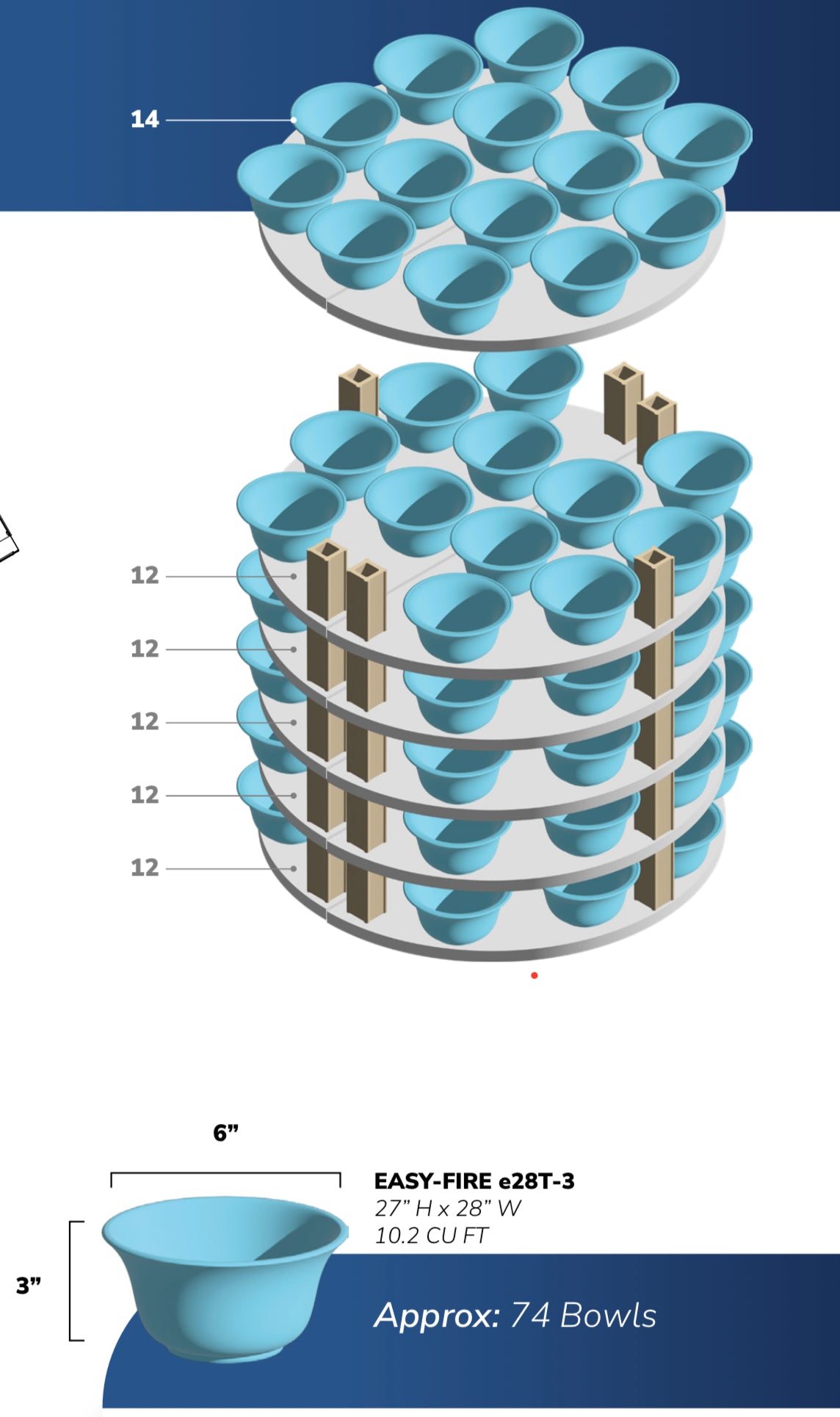 14

12

12

12

12

12

6”

3”

EASY-FIRE e28T-3
27” H x 28” W
10.2 CU FT

Approx: 74 Bowls